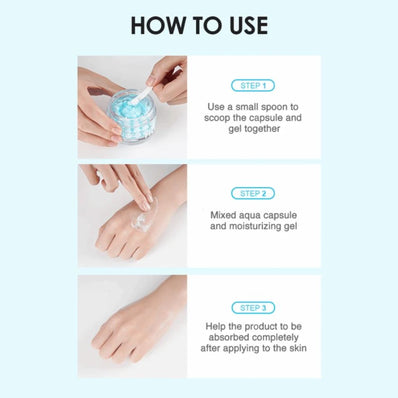 HOW TO USE

STEP 1

Use a small spoon to scoop the capsule and gel together

STEP 2

Mixed aqua capsule and moisturizing gel

STEP 3

Help the product to be absorbed completely after applying to the skin