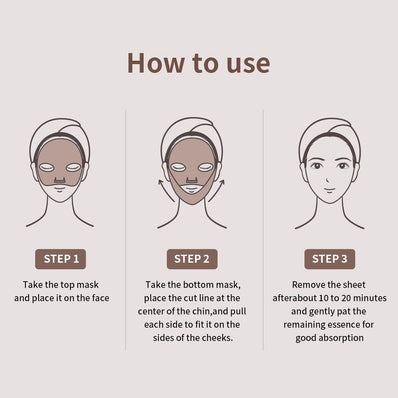 How to use

STEP 1

Take the top mask and place it on the face

STEP 2

Take the bottom mask, place the cut line at the center of the chin,and pull each side to fit it on the sides of the cheeks.

STEP 3

Remove the sheet afterabout 10 to 20 minutes and gently pat the remaining essence for good absorption