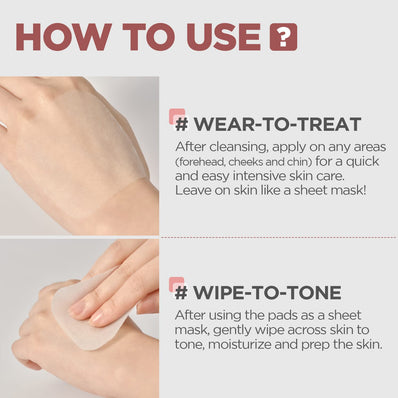 HOW TO USE ?

# WEAR-TO-TREAT

After cleansing, apply on any areas (forehead, cheeks and chin) for a quick and easy intensive skin care. Leave on skin like a sheet mask!

# WIPE-TO-TONE

After using the pads as a sheet mask, gently wipe across skin to tone, moisturize and prep the skin.