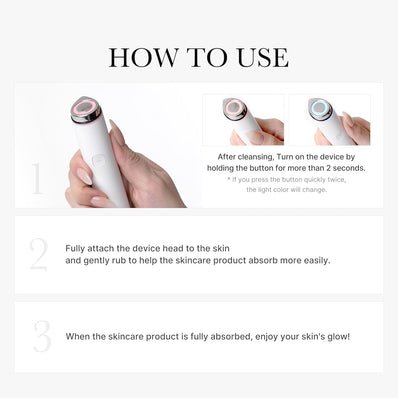 HOW TO USE

1

After cleansing, Turn on the device by holding the button for more than 2 seconds.

* If you press the button quickly twice, the light color will change.

2

Fully attach the device head to the skin
and gently rub to help the skincare product absorb more easily.

3

When the skincare product is fully absorbed, enjoy your skin's glow!