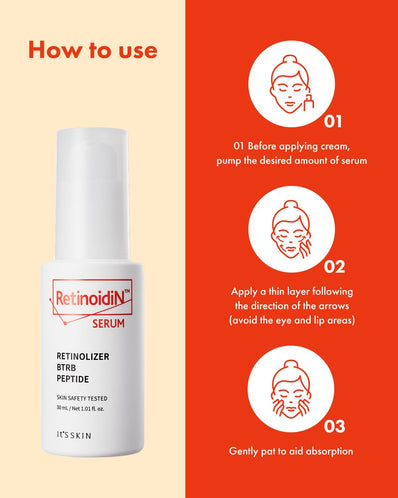 How to use

RetinoidiN™
SERUM

RETINOLIZER
BTRB
PEPTIDE

SKIN SAFETY TESTED
30 mL / Net 1.01 fl. oz.

IT'S SKIN

01

01 Before applying cream, pump the desired amount of serum

02

Apply a thin layer following the direction of the arrows (avoid the eye and lip areas)

03

Gently pat to aid absorption