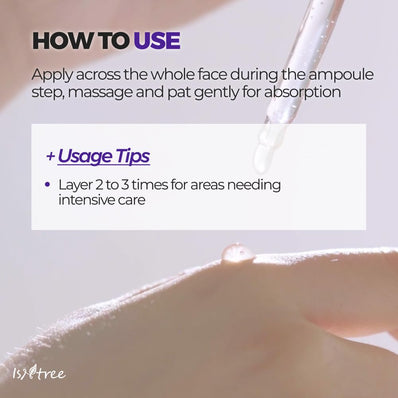 HOW TO USE

Apply across the whole face during the ampoule step, massage and pat gently for absorption

+ Usage Tips

• Layer 2 to 3 times for areas needing intensive care

Isntree