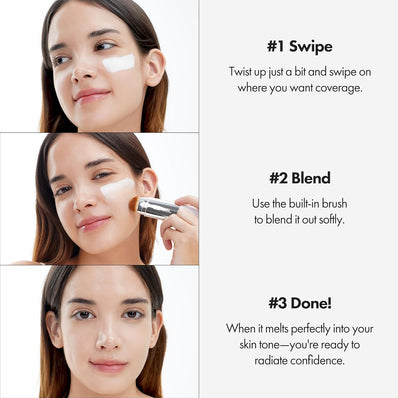 #1 Swipe

Twist up just a bit and swipe on where you want coverage.

#2 Blend

Use the built-in brush to blend it out softly.

#3 Done!

When it melts perfectly into your skin tone—you're ready to radiate confidence.